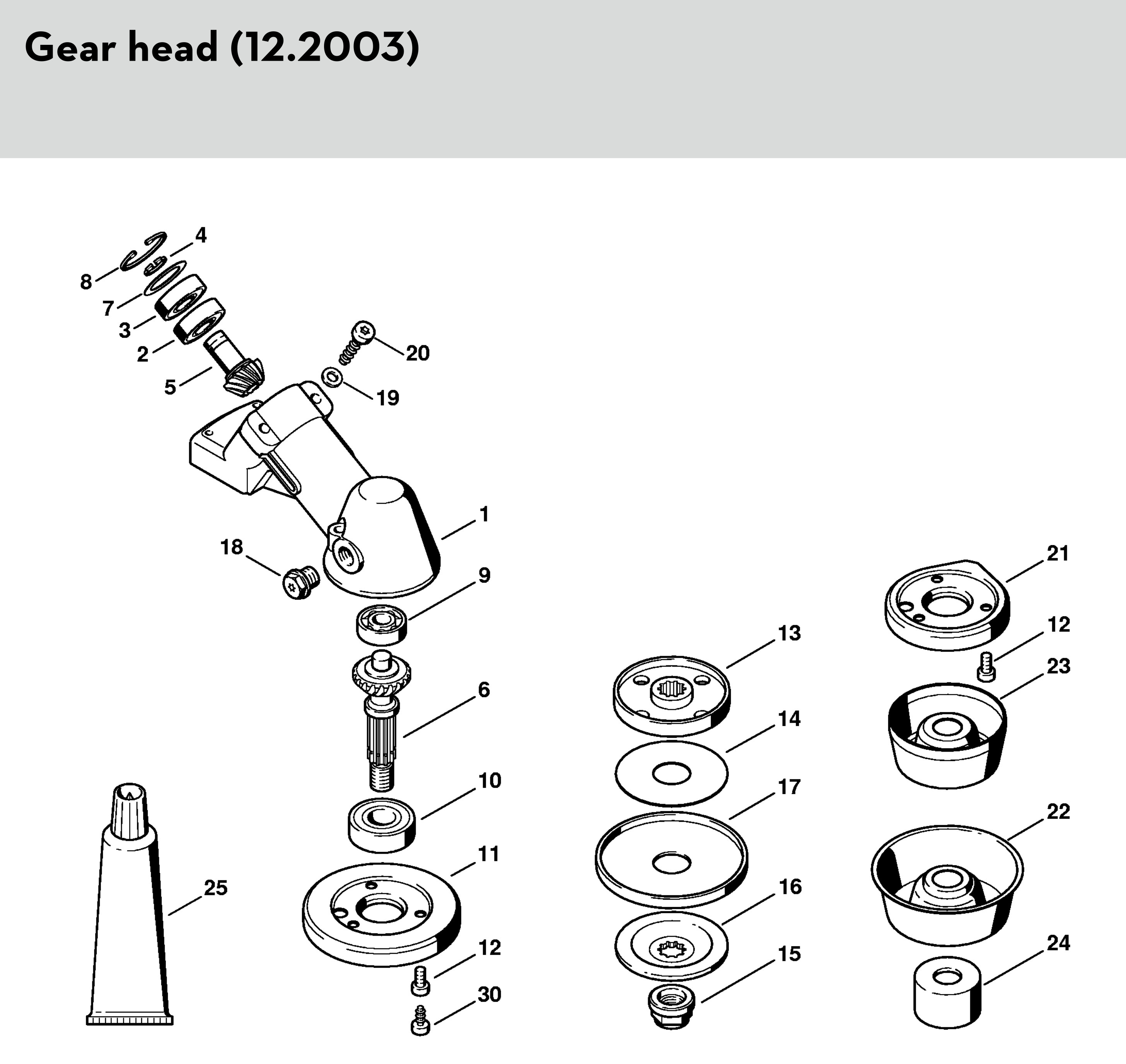 Gear head (12.2003)

4
8
7
3
2
5
20
19
1
18
9
6
10
11
12
30
25
13
14
17
16
15
21
12
23
22
24